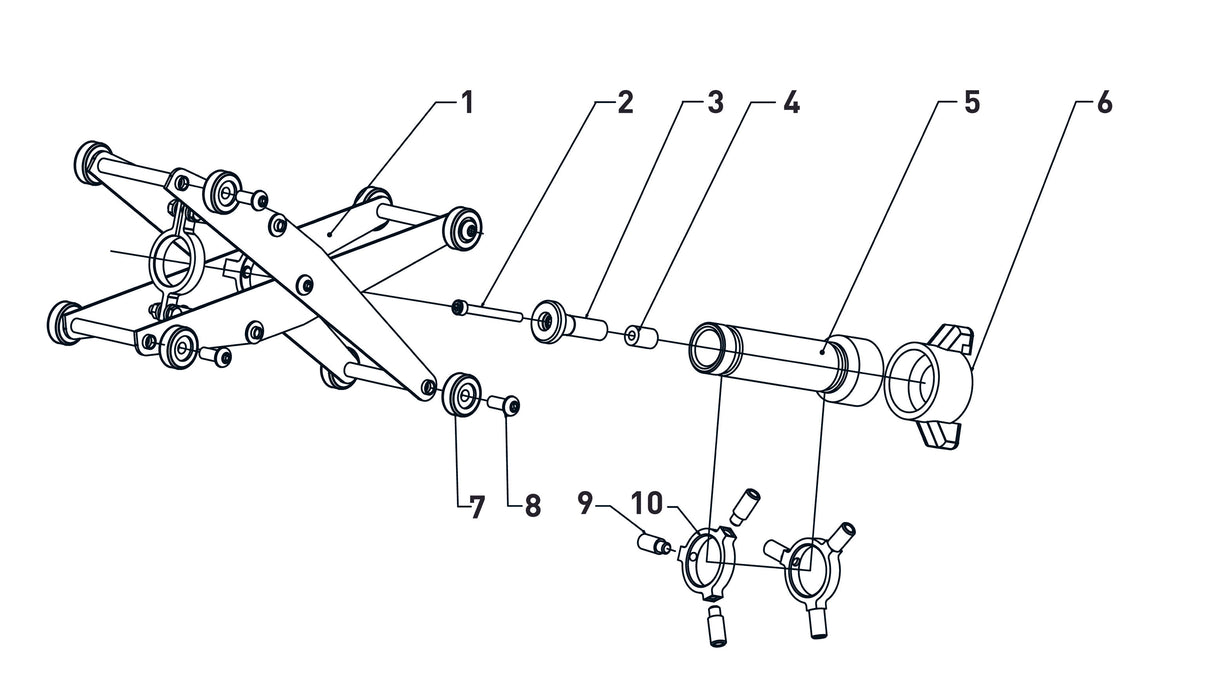 1
2
3
4
5
6
7
8
9
10